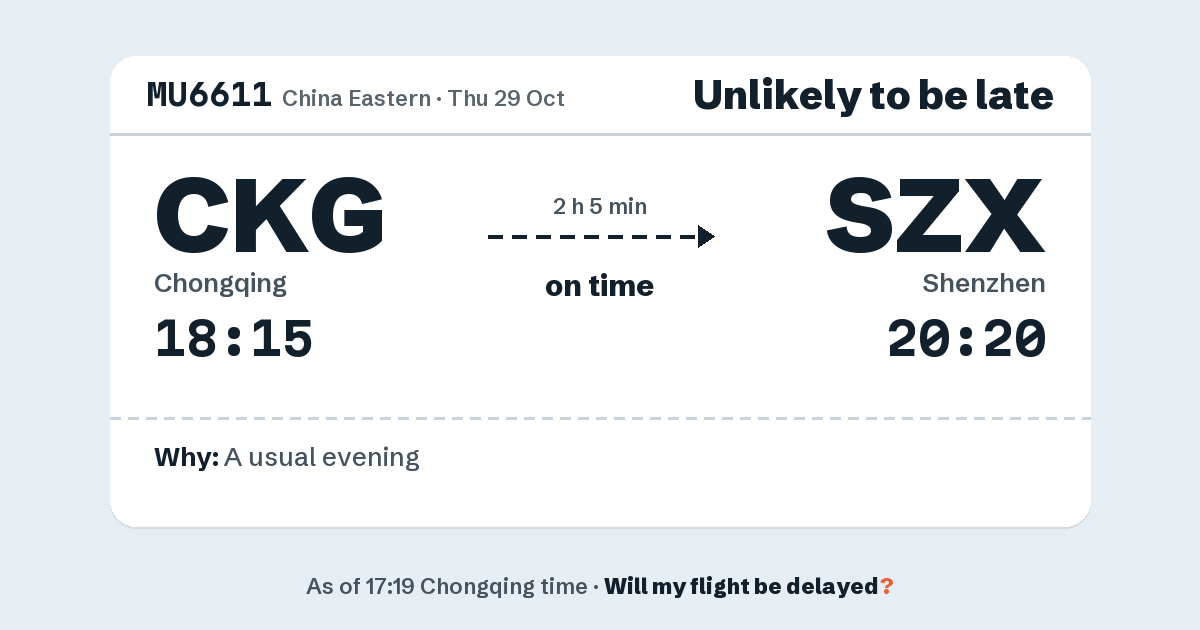 MU6611 China Eastern · Thu 29 Oct

Unlikely to be late

CKG
Chongqing
18:15

2 h 5 min
on time

SZX
Shenzhen
20:20

Why: A usual evening

As of 17:19 Chongqing time · Will my flight be delayed?